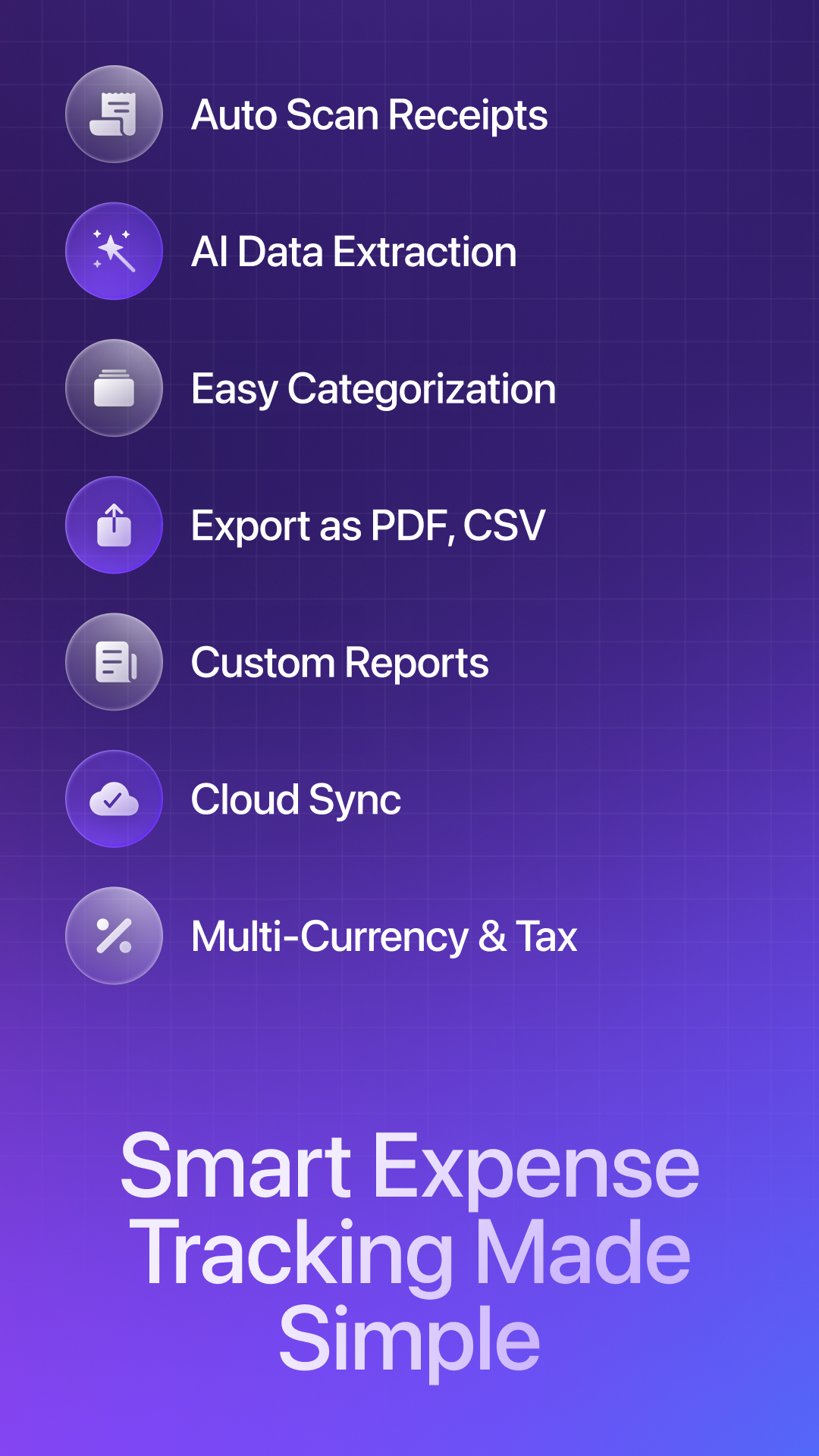 Auto Scan Receipts

AI Data Extraction

Easy Categorization

Export as PDF, CSV

Custom Reports

Cloud Sync

Multi-Currency & Tax

Smart Expense Tracking Made Simple